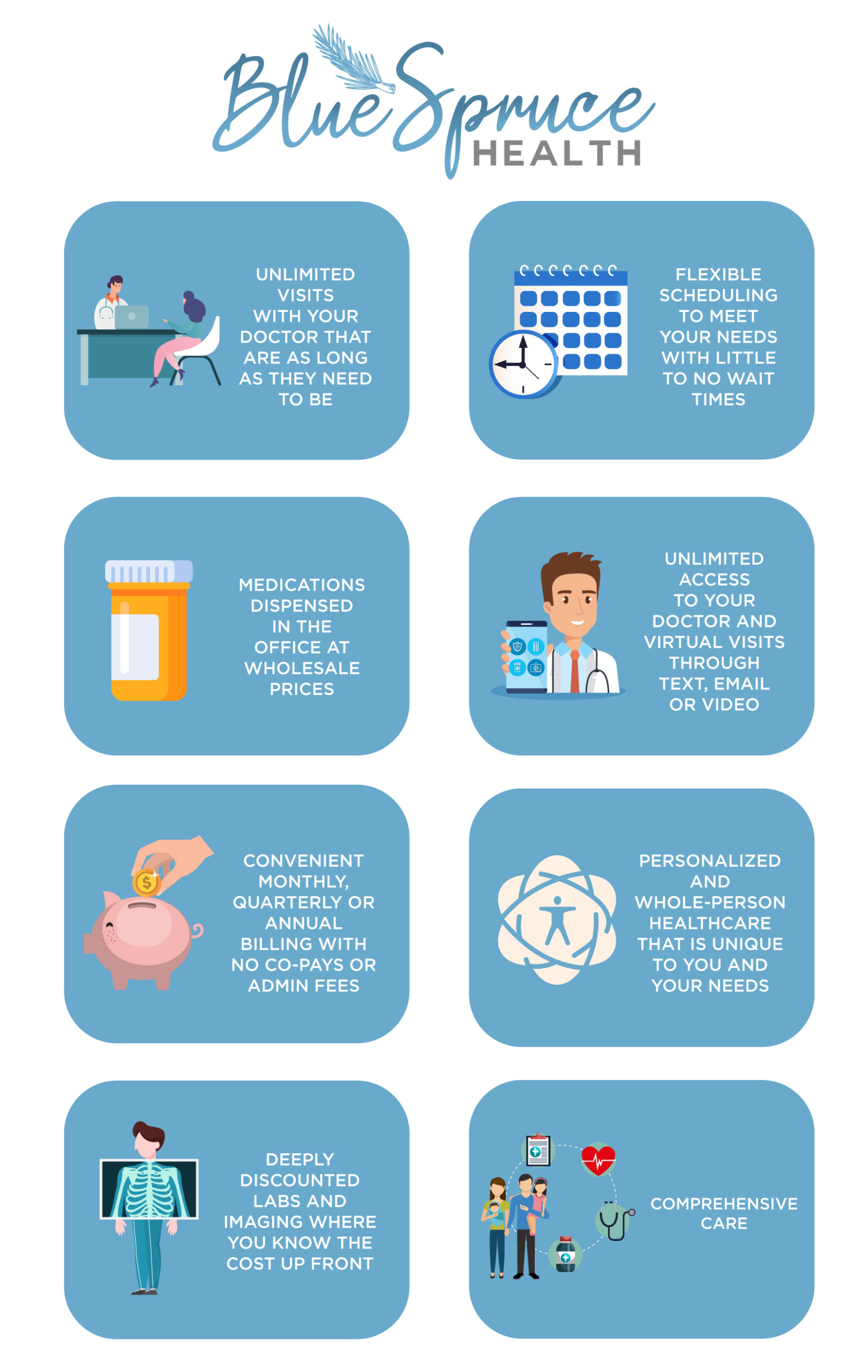 Blue Spruce HEALTH

UNLIMITED VISITS WITH YOUR DOCTOR THAT ARE AS LONG AS THEY NEED TO BE

FLEXIBLE SCHEDULING TO MEET YOUR NEEDS WITH LITTLE TO NO WAIT TIMES

MEDICATIONS DISPENSED IN THE OFFICE AT WHOLESALE PRICES

UNLIMITED ACCESS TO YOUR DOCTOR AND VIRTUAL VISITS THROUGH TEXT, EMAIL OR VIDEO

CONVENIENT MONTHLY, QUARTERLY OR ANNUAL BILLING WITH NO CO-PAYS OR ADMIN FEES

PERSONALIZED AND WHOLE-PERSON HEALTHCARE THAT IS UNIQUE TO YOU AND YOUR NEEDS

DEEPLY DISCOUNTED LABS AND IMAGING WHERE YOU KNOW THE COST UP FRONT

COMPREHENSIVE CARE